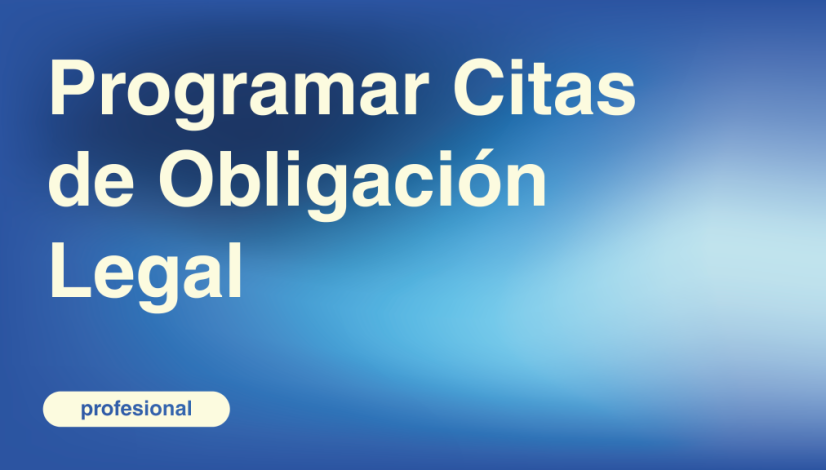 Programar Citas de Obligación Legal

profesional