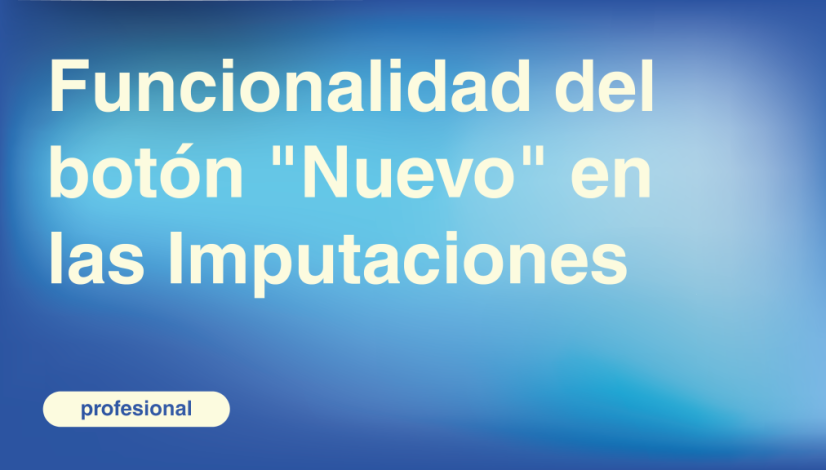 Funcionalidad del botón "Nuevo" en las Imputaciones

profesional