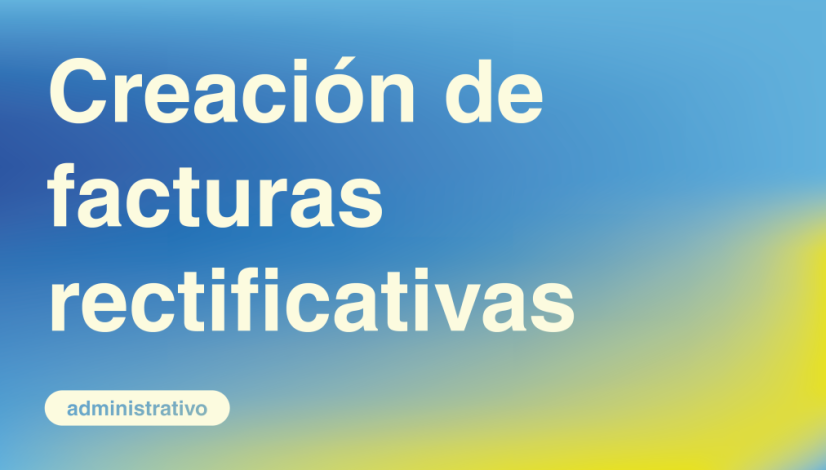 Creación de facturas rectificativas

administrativo